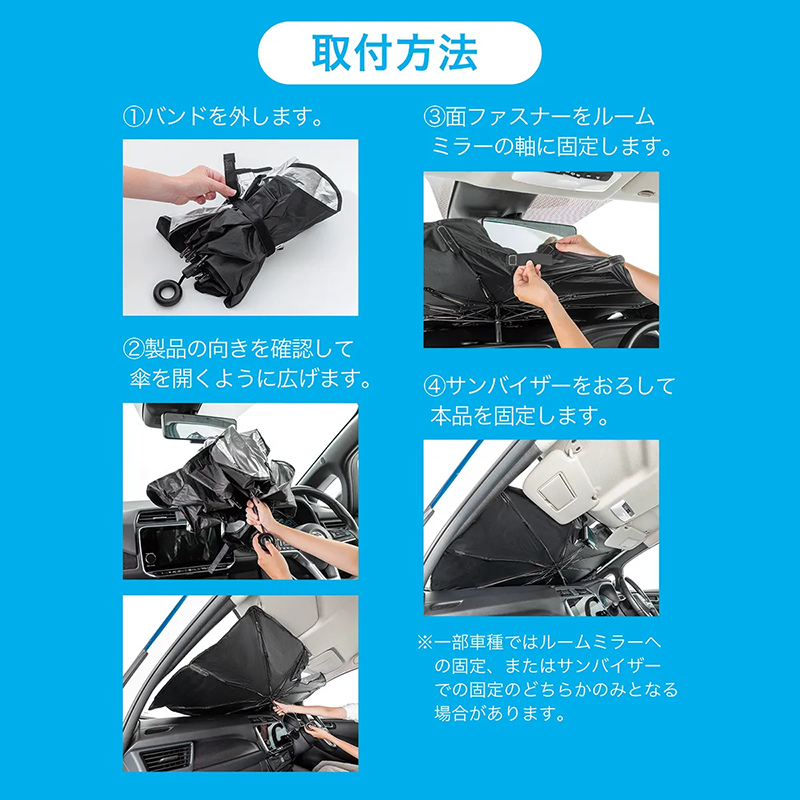 取付方法

①バンドを外します。

②製品の向きを確認して傘を開くように広げます。

③面ファスナーをルームミラーの軸に固定します。

④サンバイザーをおろして本品を固定します。

※一部車種ではルームミラーへの固定、またはサンバイザーでの固定のどちらかのみとなる場合があります。