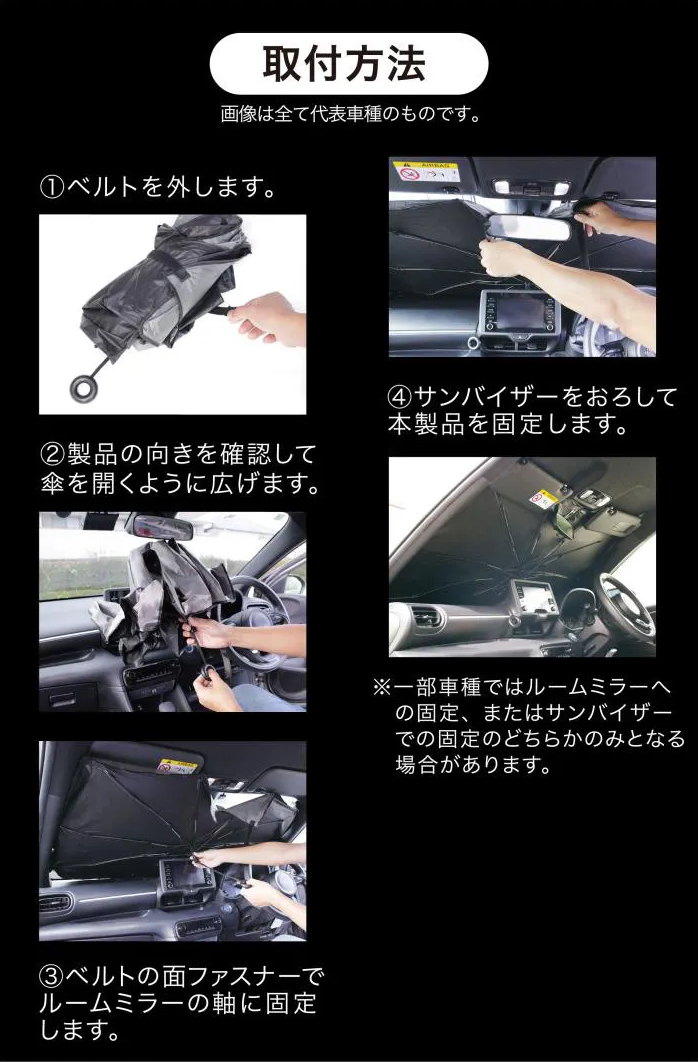 取付方法

画像は全て代表車種のものです。

①ベルトを外します。

②製品の向きを確認して傘を開くように広げます。

③ベルトの面ファスナーでルームミラーの軸に固定します。

AIRBAG

④サンバイザーをおろして本製品を固定します。

※一部車種ではルームミラーへの固定、またはサンバイザーでの固定のどちらかのみとなる場合があります。